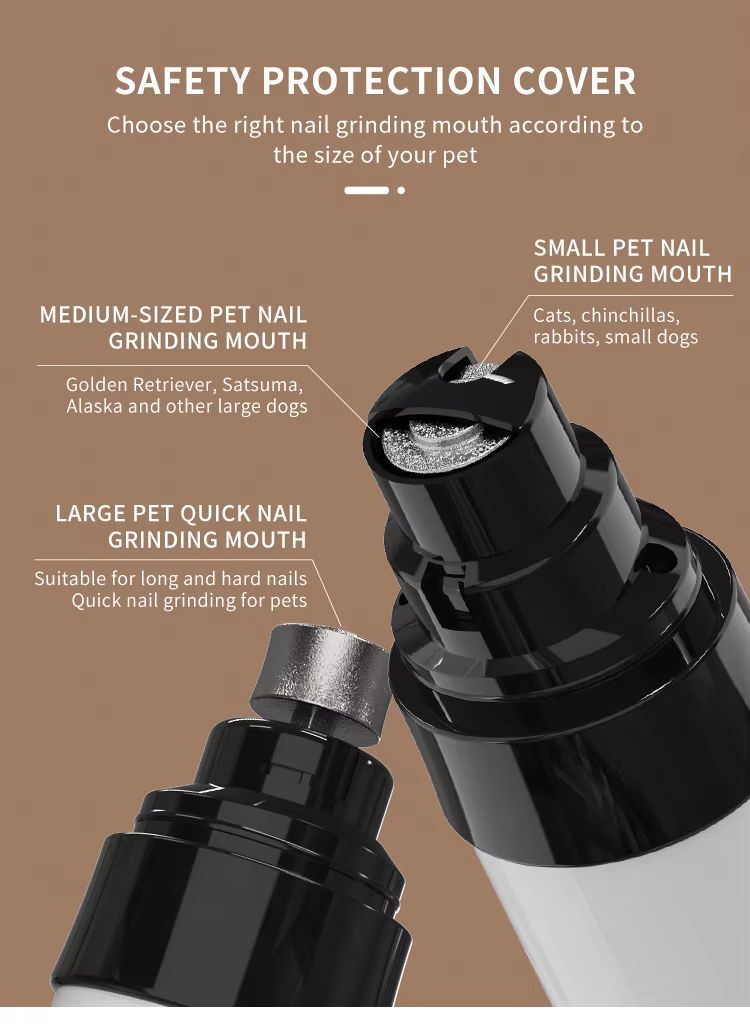 SAFETY PROTECTION COVER

Choose the right nail grinding mouth according to the size of your pet

SMALL PET NAIL GRINDING MOUTH

Cats, chinchillas, rabbits, small dogs

MEDIUM-SIZED PET NAIL GRINDING MOUTH

Golden Retriever, Satsuma, Alaska and other large dogs

LARGE PET QUICK NAIL GRINDING MOUTH

Suitable for long and hard nails
Quick nail grinding for pets